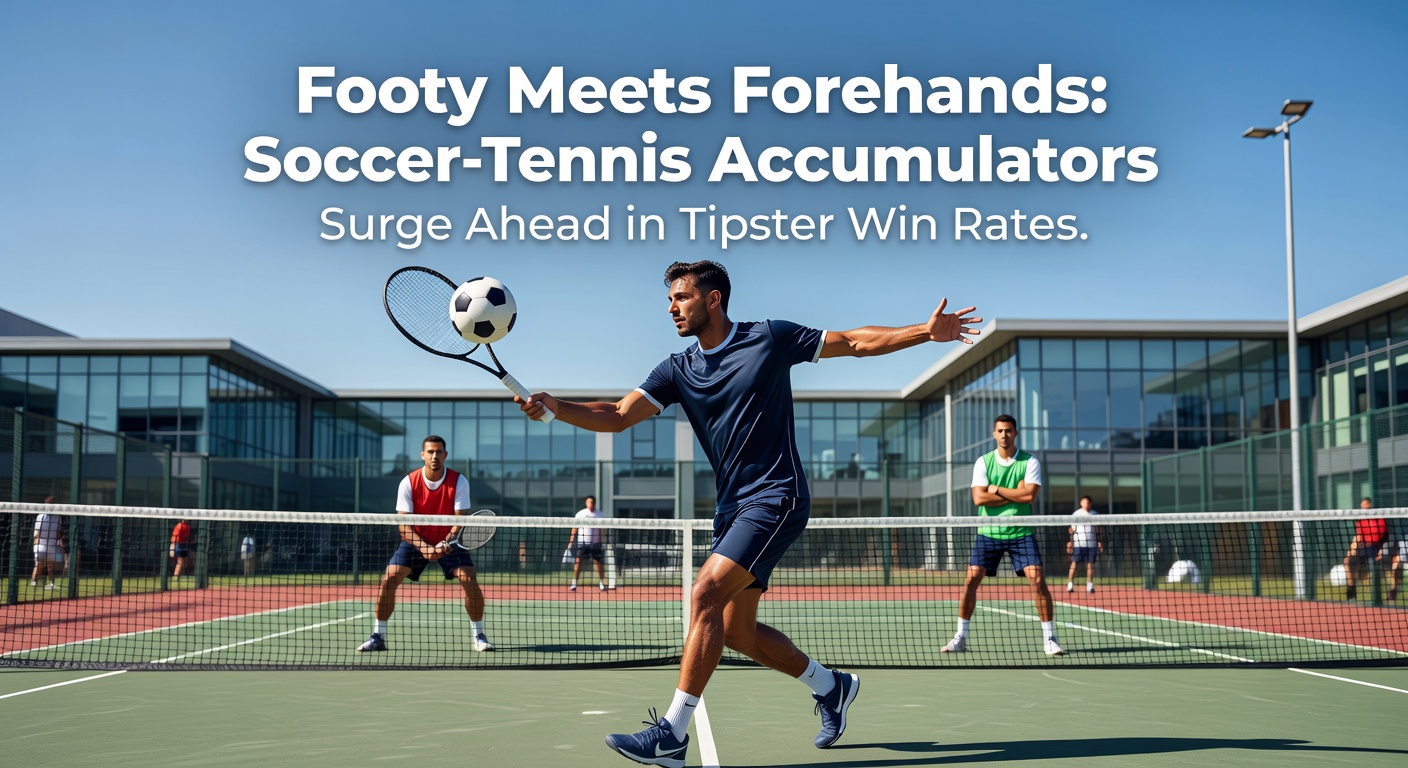 Footy Meets Forehands: Soccer-Tennis Accumulators
Surge Ahead in Tipster Win Rates.